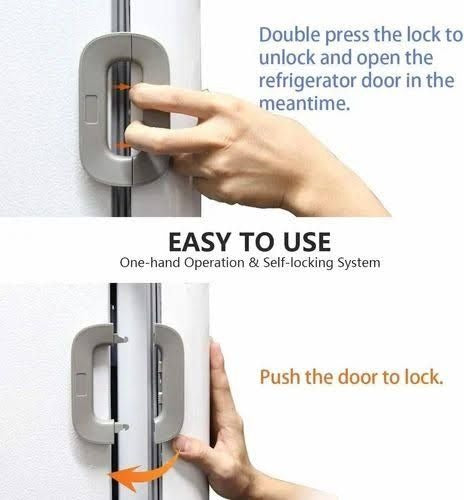 Double press the lock to unlock and open the refrigerator door in the meantime.

EASY TO USE

One-hand Operation & Self-locking System

Push the door to lock.