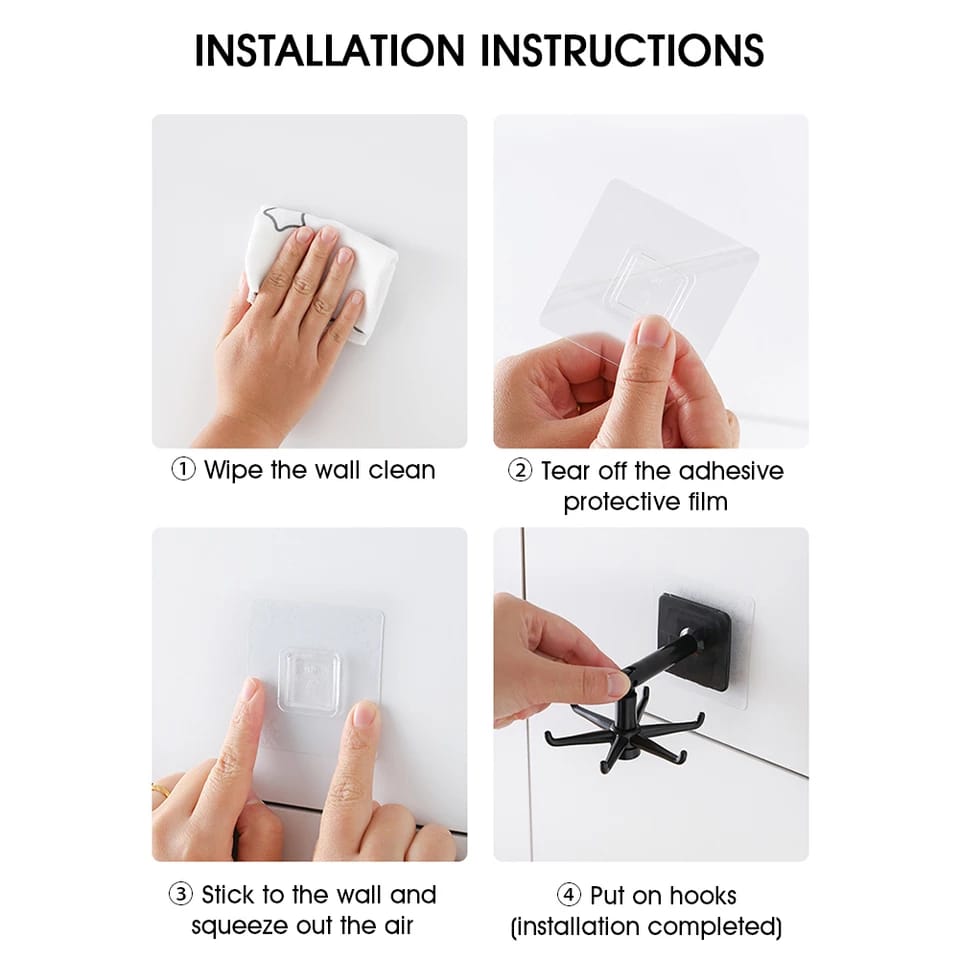 INSTALLATION INSTRUCTIONS

① Wipe the wall clean

② Tear off the adhesive protective film

③ Stick to the wall and squeeze out the air

④ Put on hooks (installation completed)