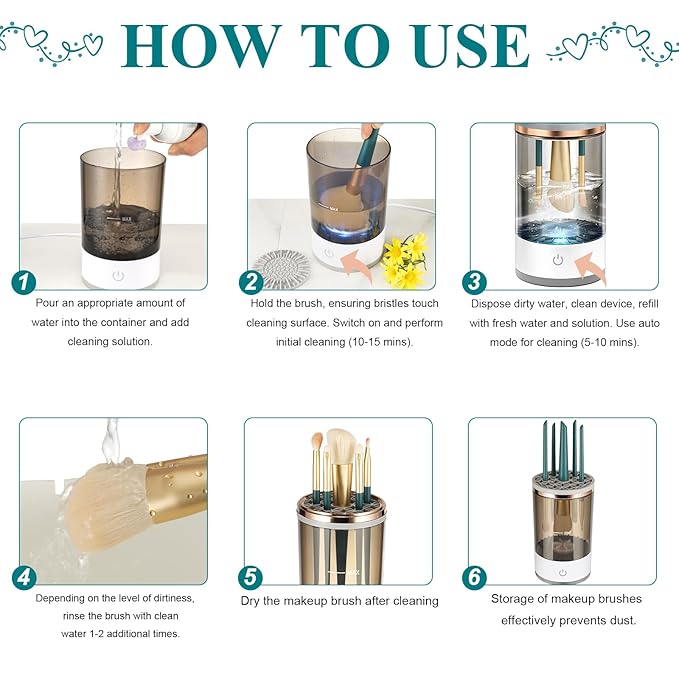 HOW TO USE

MAX

1
Pour an appropriate amount of water into the container and add cleaning solution.

MAX

2
Hold the brush, ensuring bristles touch cleaning surface. Switch on and perform initial cleaning (10-15 mins).

3
Dispose dirty water, clean device, refill with fresh water and solution. Use auto mode for cleaning (5-10 mins).

4
Depending on the level of dirtiness, rinse the brush with clean water 1-2 additional times.

MAX

5
Dry the makeup brush after cleaning

6
Storage of makeup brushes effectively prevents dust.