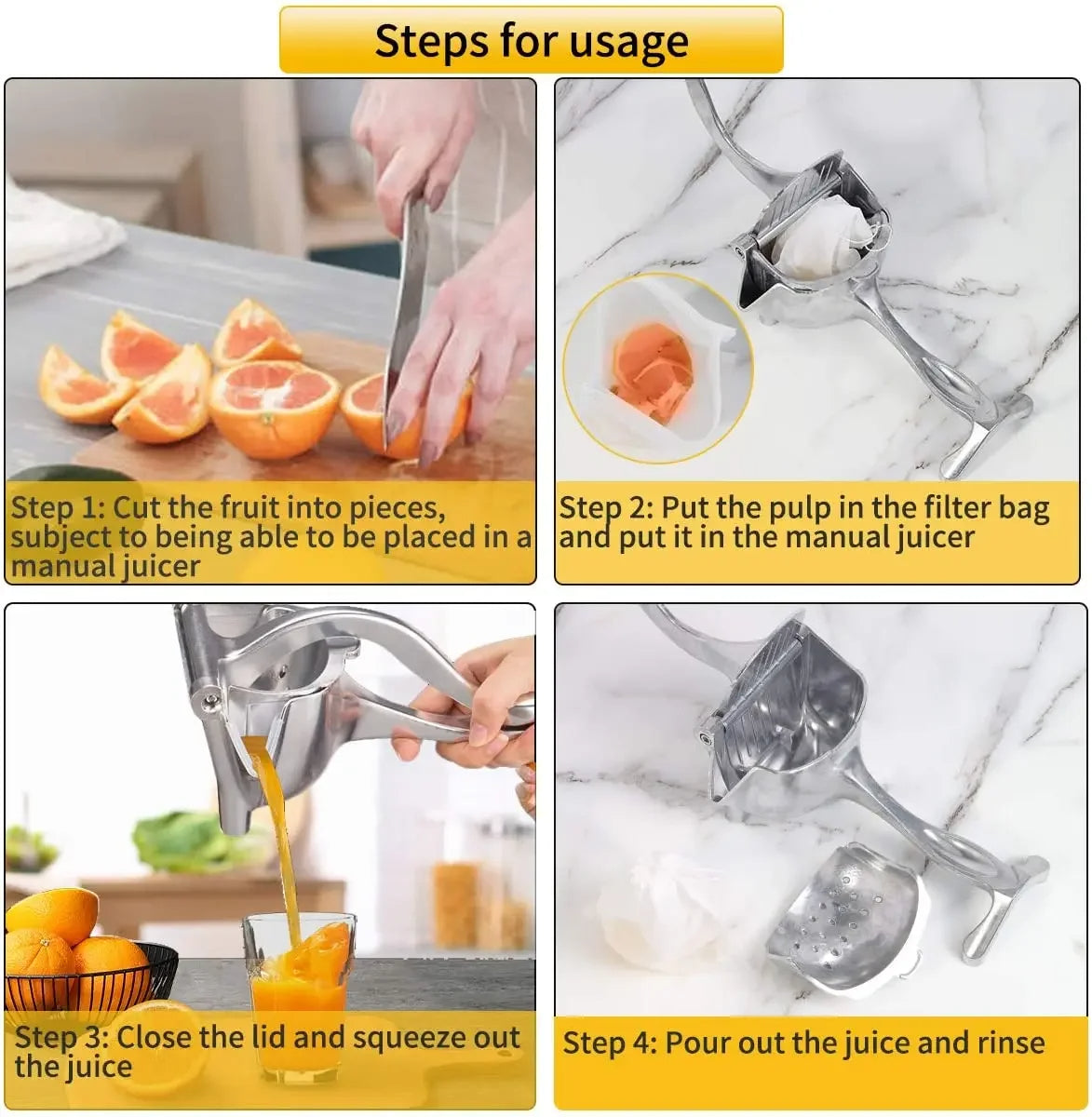 Steps for usage

Step 1: Cut the fruit into pieces, subject to being able to be placed in a manual juicer

Step 2: Put the pulp in the filter bag and put it in the manual juicer

Step 3: Close the lid and squeeze out the juice

Step 4: Pour out the juice and rinse