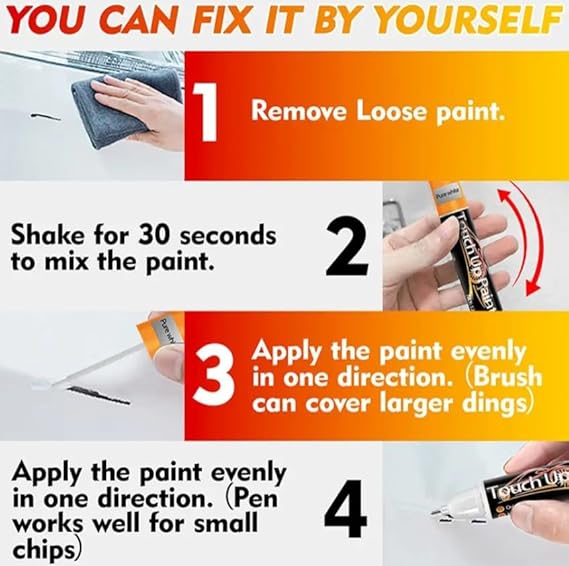 YOU CAN FIX IT BY YOURSELF

1 Remove Loose paint.

Shake for 30 seconds to mix the paint. 2

Pure white
Touch Up Paint

Pure white

3 Apply the paint evenly in one direction. (Brush can cover larger dings)

Apply the paint evenly in one direction. (Pen works well for small chips) 4

Touch Up