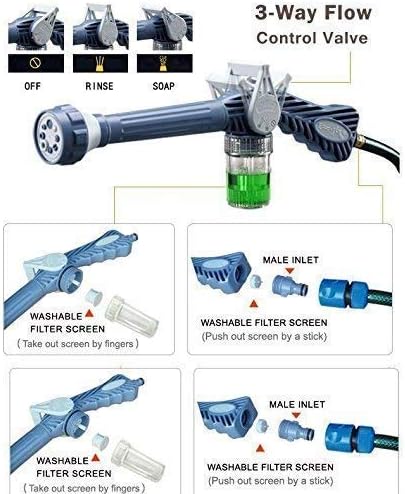 3-Way Flow
Control Valve

OFF
RINSE
SOAP

WASHABLE
FILTER SCREEN
( Take out screen by fingers )

MALE INLET

WASHABLE FILTER SCREEN
(Push out screen by a stick)

WASHABLE
FILTER SCREEN
( Take out screen by fingers )

MALE INLET

WASHABLE FILTER SCREEN
(Push out screen by a stick)