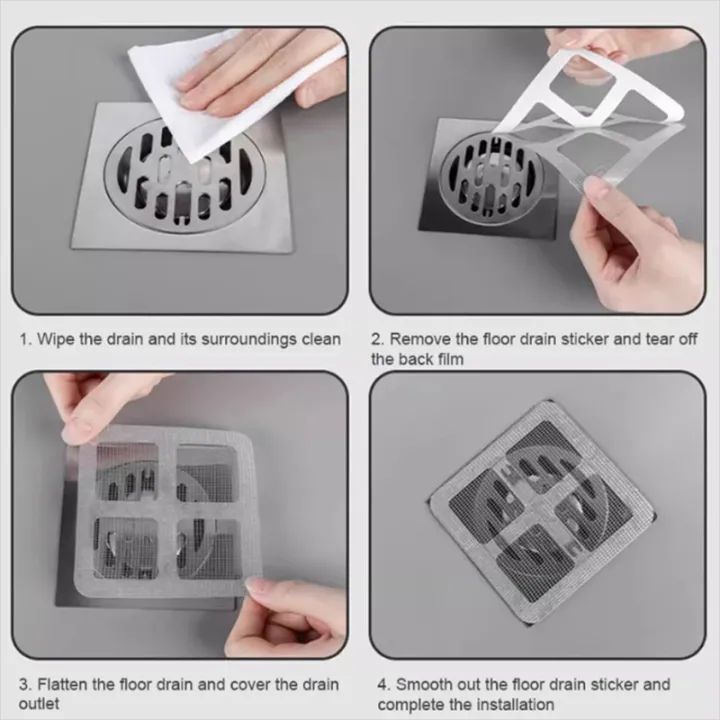 1. Wipe the drain and its surroundings clean

2. Remove the floor drain sticker and tear off the back film

3. Flatten the floor drain and cover the drain outlet

4. Smooth out the floor drain sticker and complete the installation