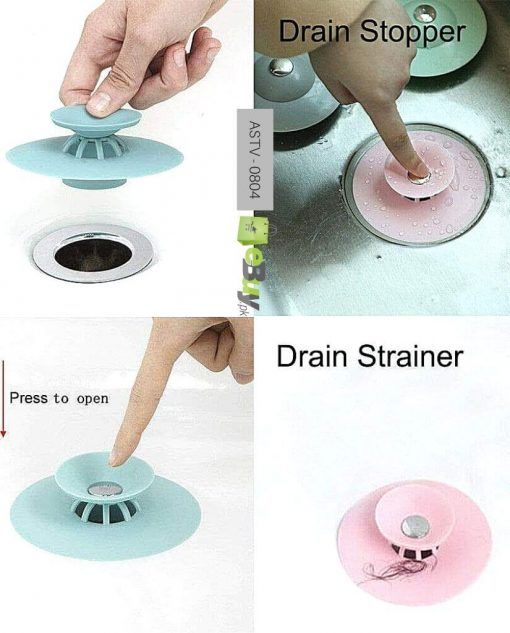 Drain Stopper

ASTV - 0804

eBuy.pk

Press to open

Drain Strainer