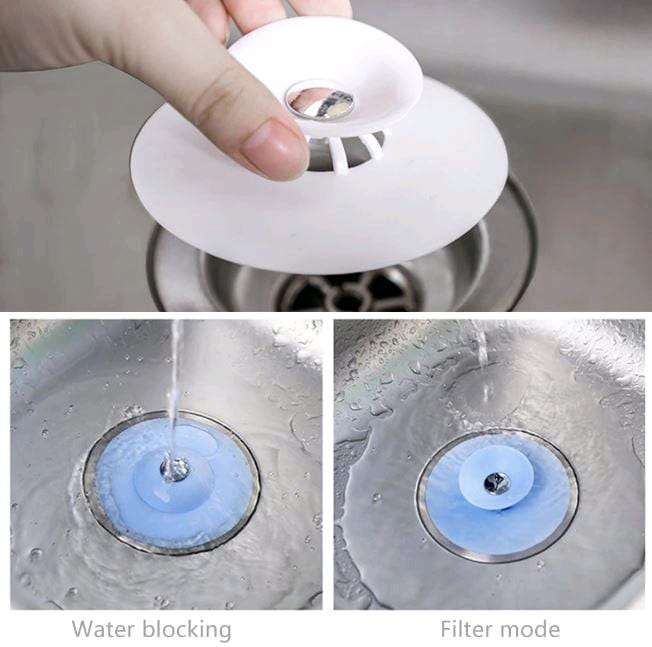 Water blocking

Filter mode