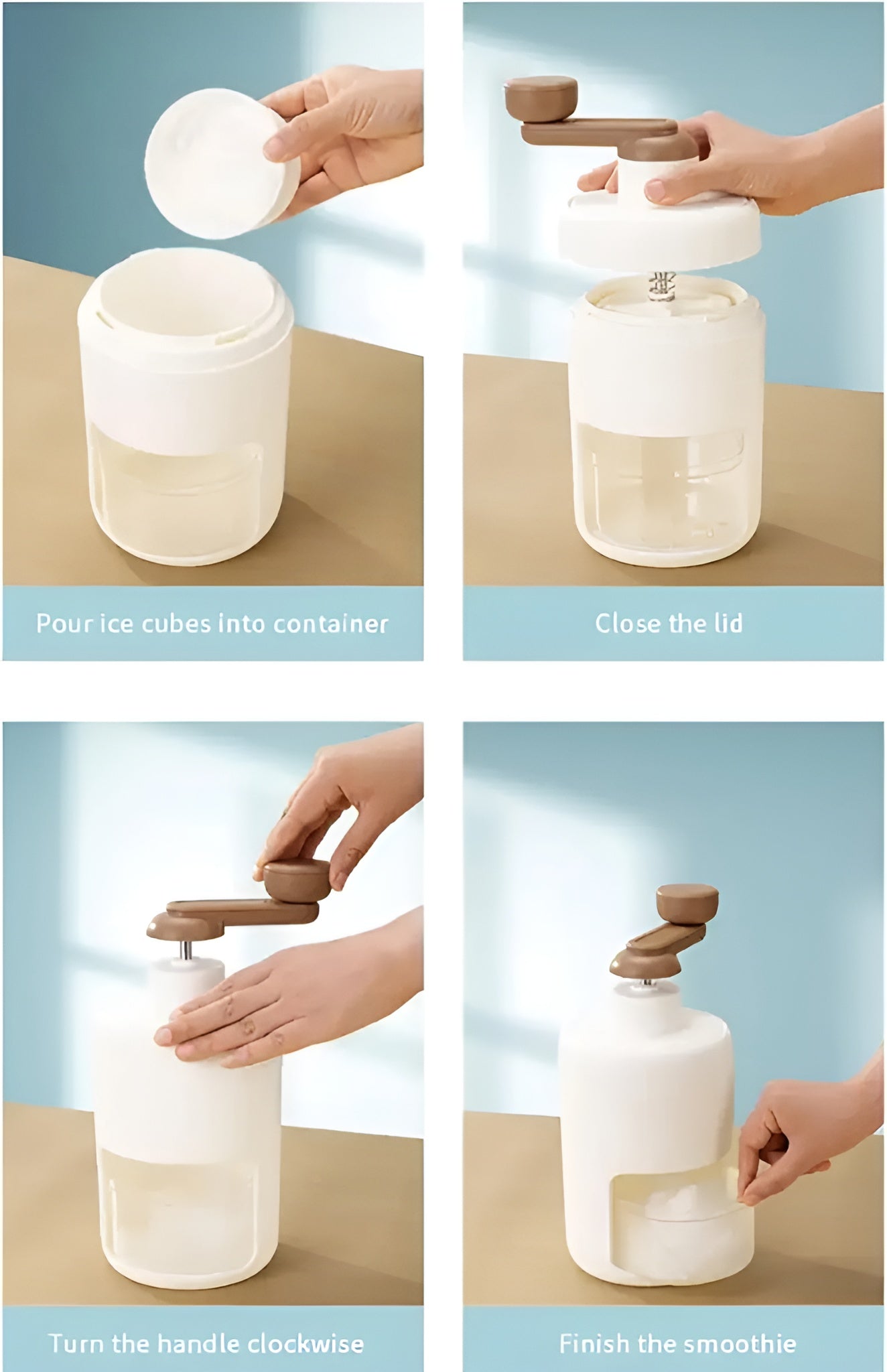 Pour ice cubes into container

Close the lid

Turn the handle clockwise

Finish the smoothie