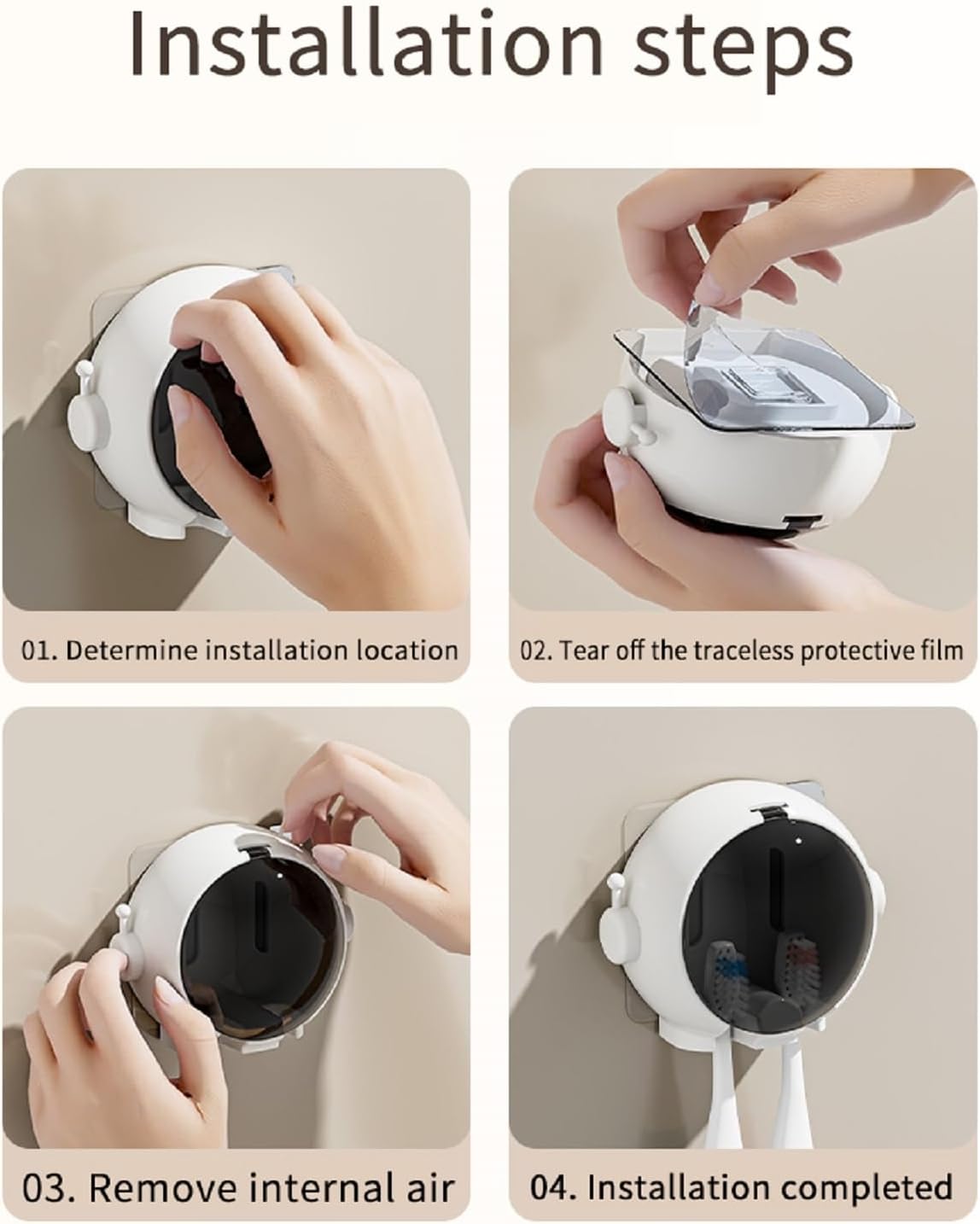 Installation steps

01. Determine installation location

02. Tear off the traceless protective film

03. Remove internal air

04. Installation completed