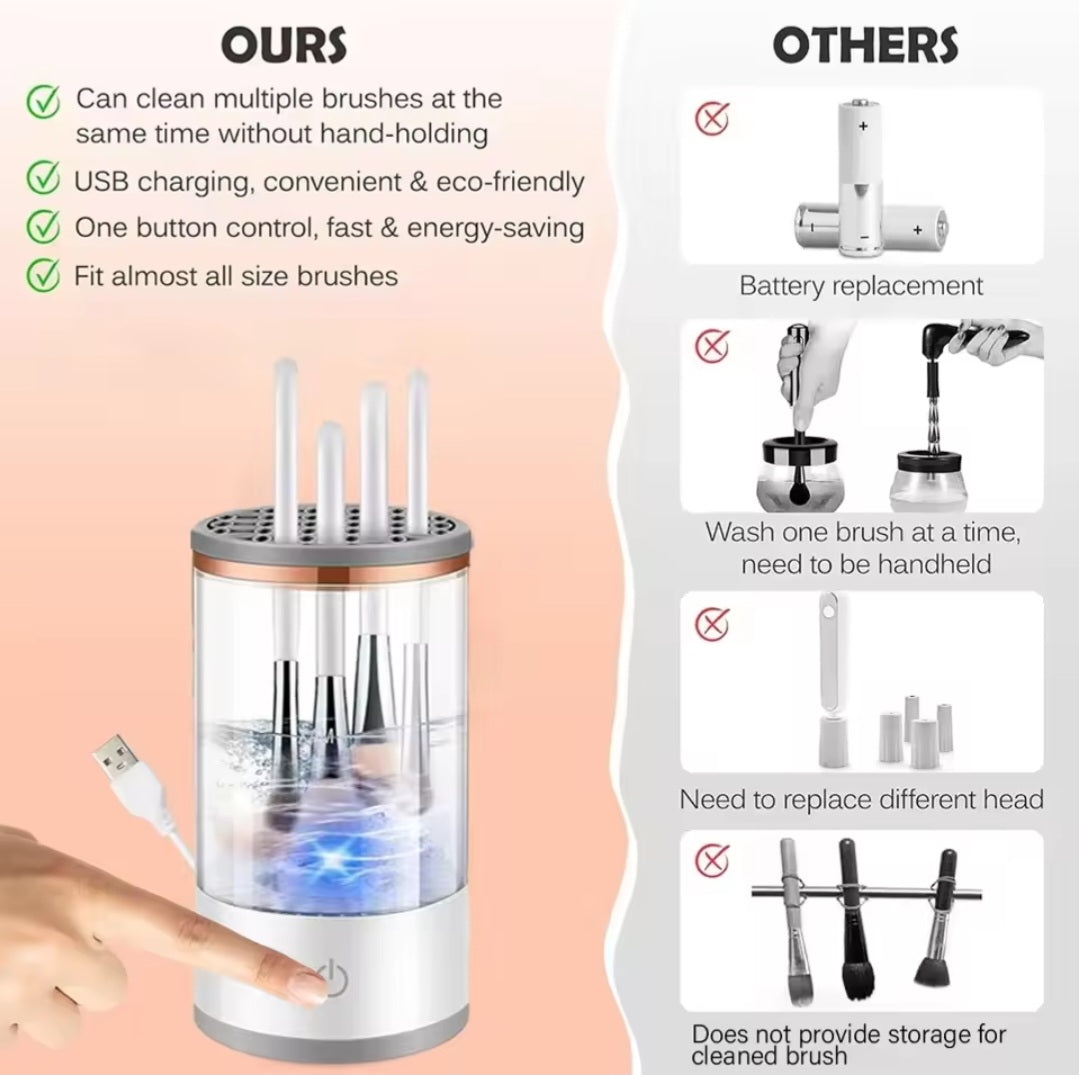 OURS

Can clean multiple brushes at the same time without hand-holding

USB charging, convenient & eco-friendly

One button control, fast & energy-saving

Fit almost all size brushes

OTHERS

Battery replacement

Wash one brush at a time, need to be handheld

Need to replace different head

Does not provide storage for cleaned brush